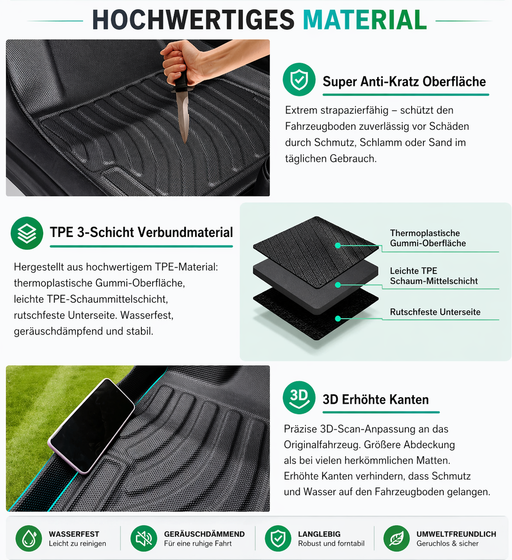 HOCHWERTIGES MATERIAL

Super Anti-Kratz Oberfläche

Extrem strapazierfähig – schützt den Fahrzeugboden zuverlässig vor Schäden durch Schmutz, Schlamm oder Sand im täglichen Gebrauch.

TPE 3-Schicht Verbundmaterial

Hergestellt aus hochwertigem TPE-Material: thermoplastische Gummi-Oberfläche, leichte TPE-Schaummittelschicht, rutschfeste Unterseite. Wasserfest, geräuschdämpfend und stabil.

Thermoplastische Gummi-Oberfläche

Leichte TPE Schaum-Mittelschicht

Rutschfeste Unterseite

3D

3D Erhöhte Kanten

Präzise 3D-Scan-Anpassung an das Originalfahrzeug. Größere Abdeckung als bei vielen herkömmlichen Matten. Erhöhte Kanten verhindern, dass Schmutz und Wasser auf den Fahrzeugboden gelangen.

WASSERFEST
Leicht zu reinigen

GERÄUSCHDÄMMEND
Für eine ruhige Fahrt

LANGLEBIG
Robust und forntabil

UMWELTFREUNDLICH
Geruchlos & sicher