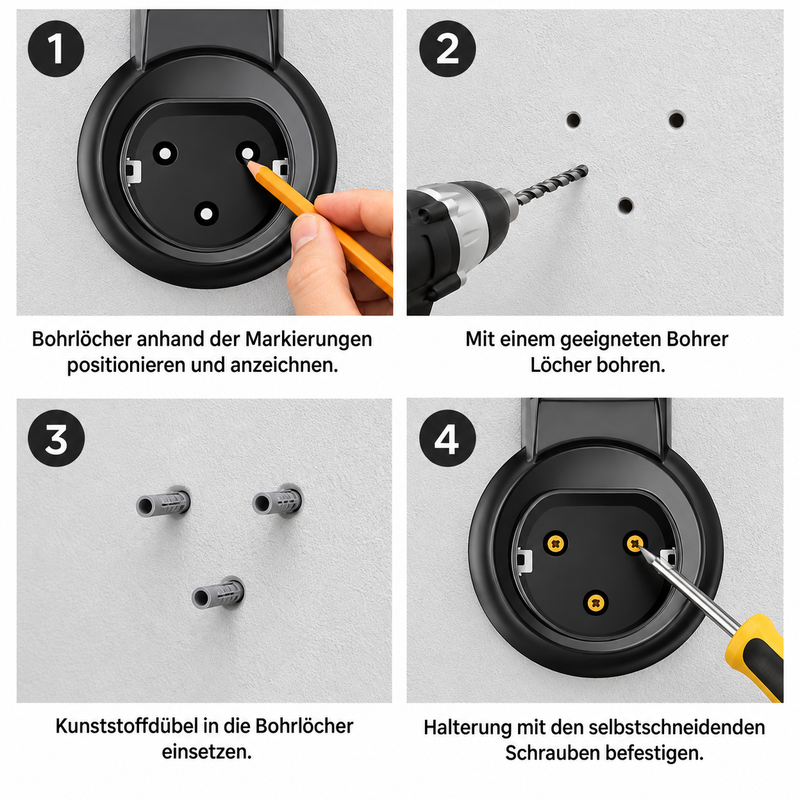 1

Bohrlöcher anhand der Markierungen positionieren und anzeichnen.

2

Mit einem geeigneten Bohrer Löcher bohren.

3

Kunststoffdübel in die Bohrlöcher einsetzen.

4

Halterung mit den selbstschneidenden Schrauben befestigen.