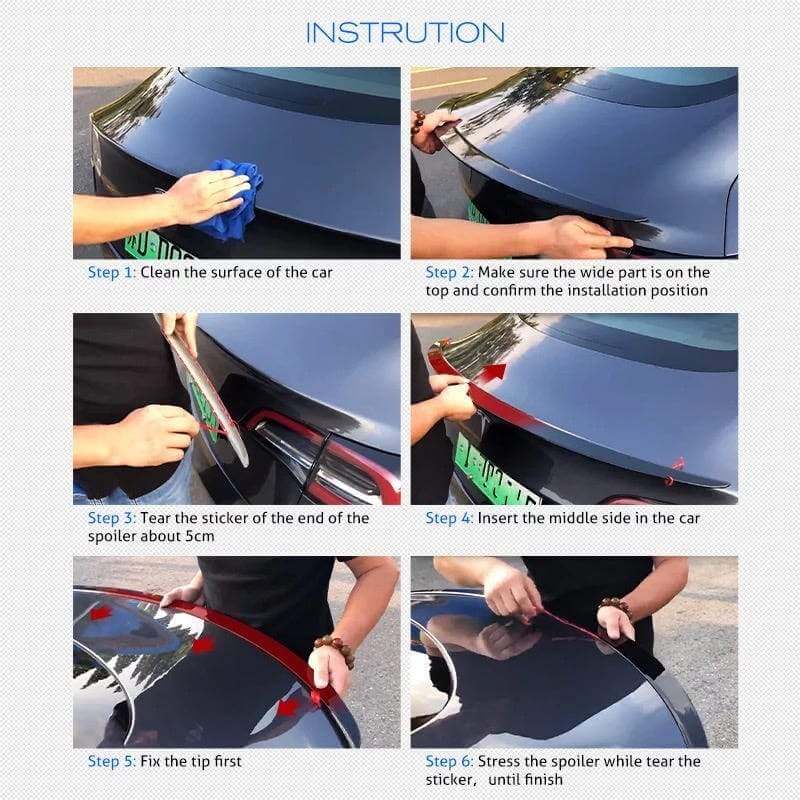 INSTRUTION

Step 1: Clean the surface of the car

Step 2: Make sure the wide part is on the top and confirm the installation position

Step 3: Tear the sticker of the end of the spoiler about 5cm

Step 4: Insert the middle side in the car

Step 5: Fix the tip first

Step 6: Stress the spoiler while tear the sticker, until finish