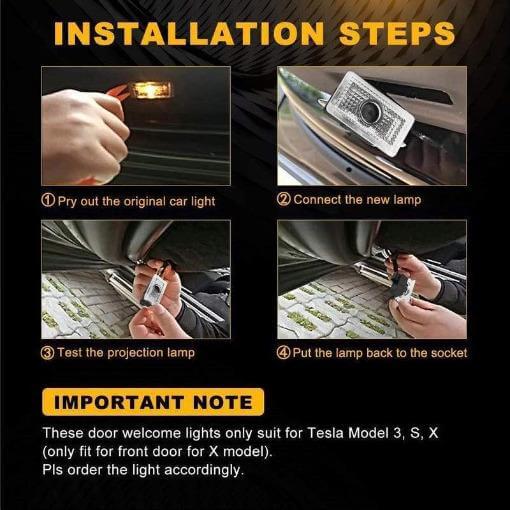 INSTALLATION STEPS

① Pry out the original car light

② Connect the new lamp

③ Test the projection lamp

④ Put the lamp back to the socket

IMPORTANT NOTE

These door welcome lights only suit for Tesla Model 3, S, X (only fit for front door for X model).
Pls order the light accordingly.