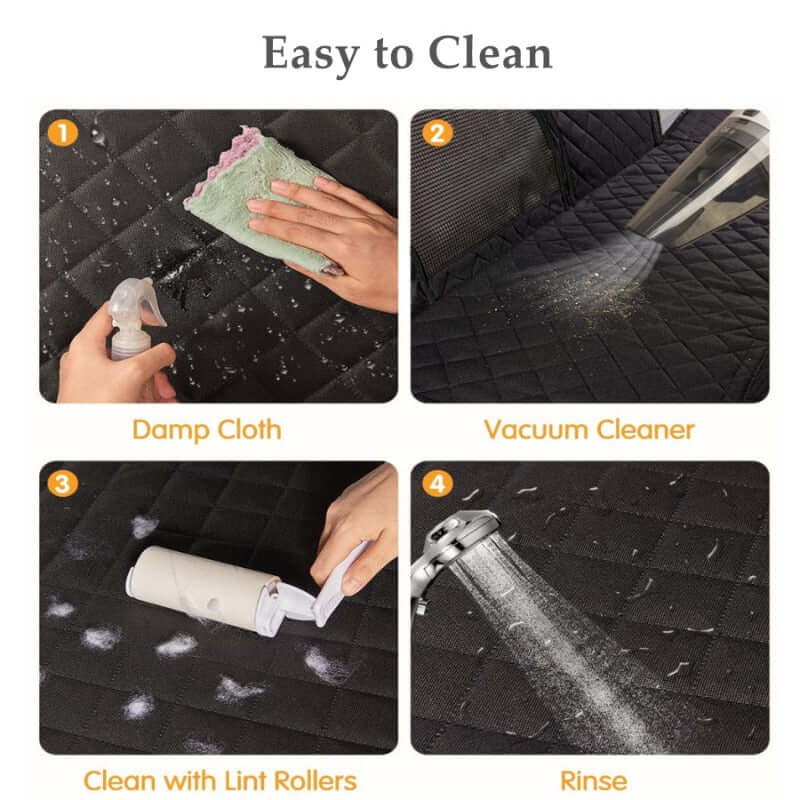 Easy to Clean

1

Damp Cloth

2

Vacuum Cleaner

3

Clean with Lint Rollers

4

Rinse