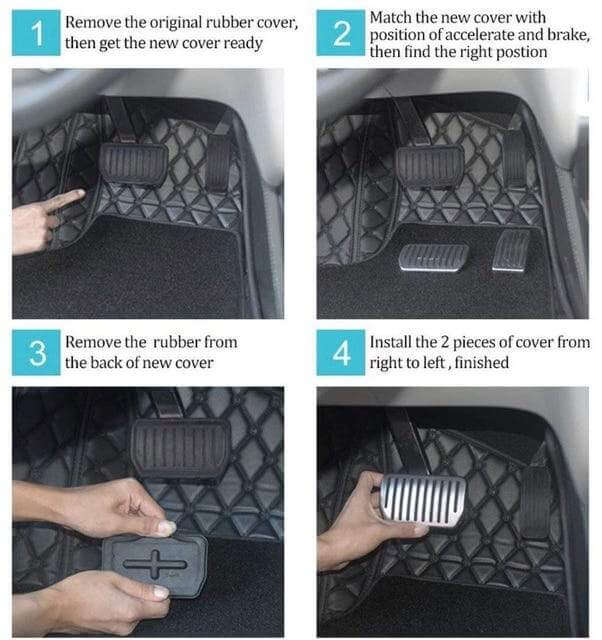 1 Remove the original rubber cover, then get the new cover ready

2 Match the new cover with position of accelerate and brake, then find the right postion

3 Remove the rubber from the back of new cover

4 Install the 2 pieces of cover from right to left , finished