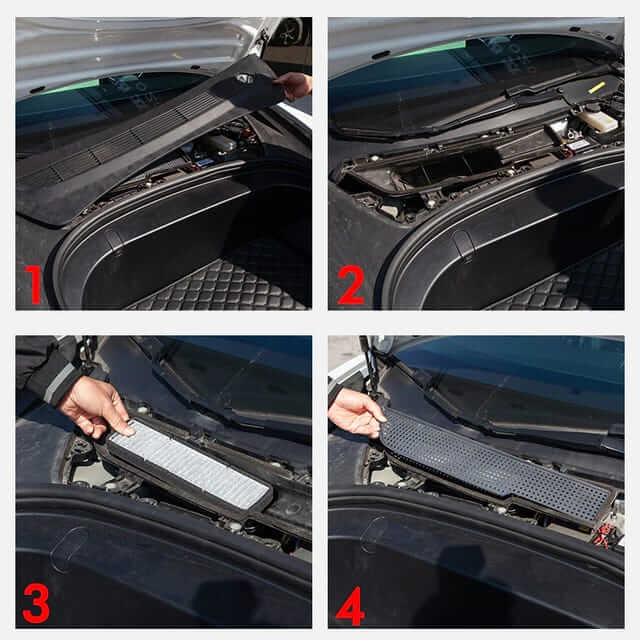 1

2

3

4