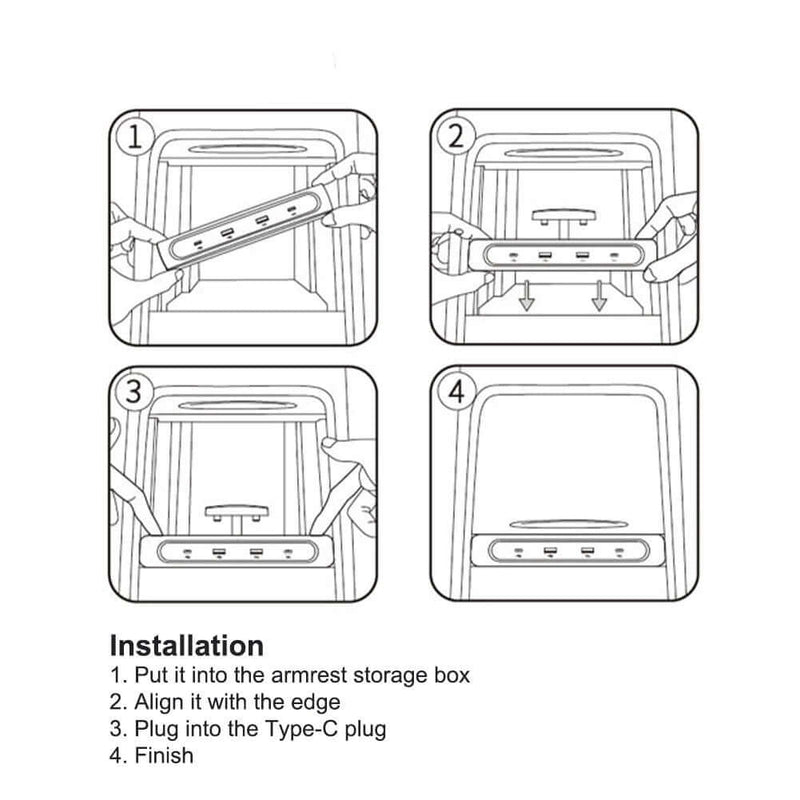 1

2

3

4

Installation
1. Put it into the armrest storage box
2. Align it with the edge
3. Plug into the Type-C plug
4. Finish